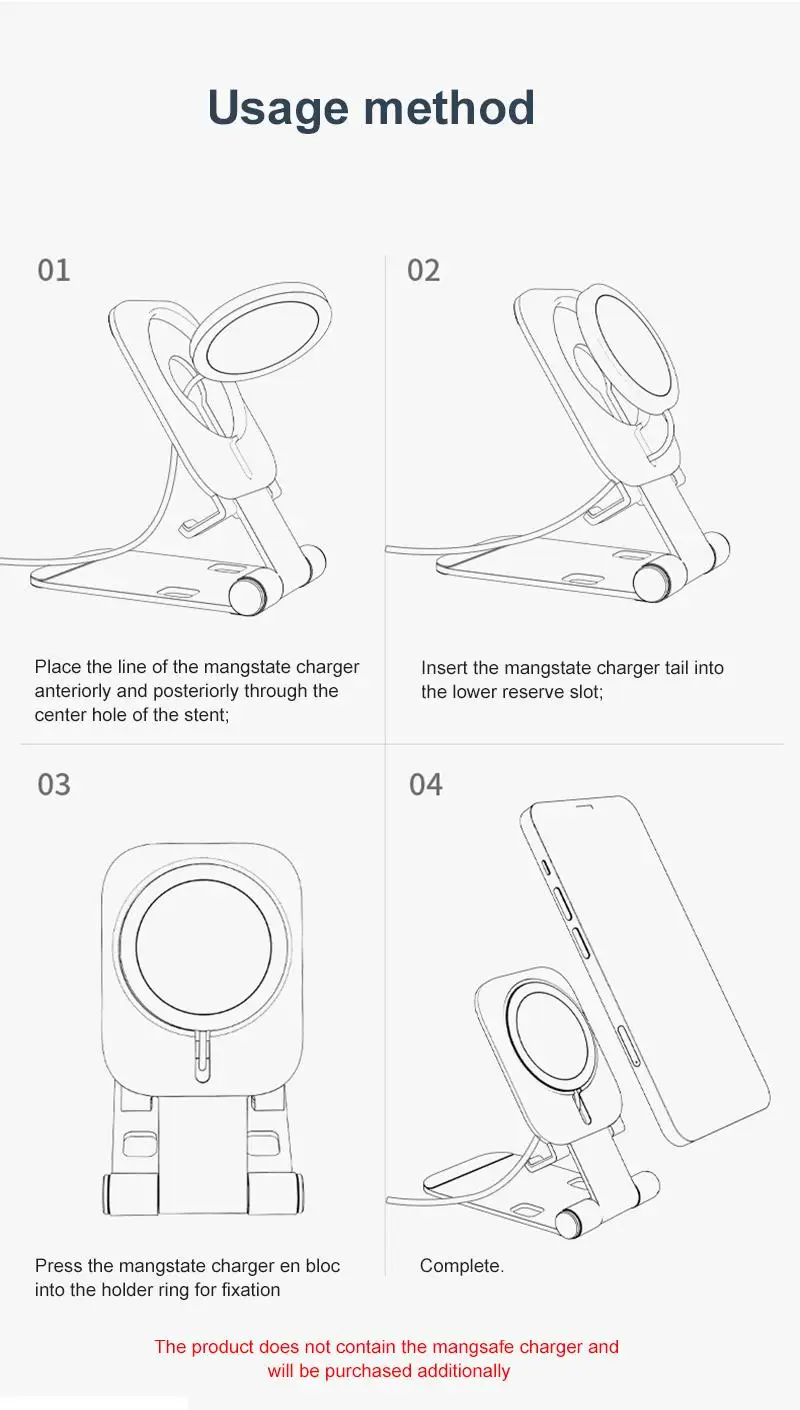 Usage method

01

Place the line of the mangstate charger anteriorly and posteriorly through the center hole of the stent;

02

Insert the mangstate charger tail into the lower reserve slot;

03

Press the mangstate charger en bloc into the holder ring for fixation

04

Complete.

The product does not contain the mangsafe charger and will be purchased additionally