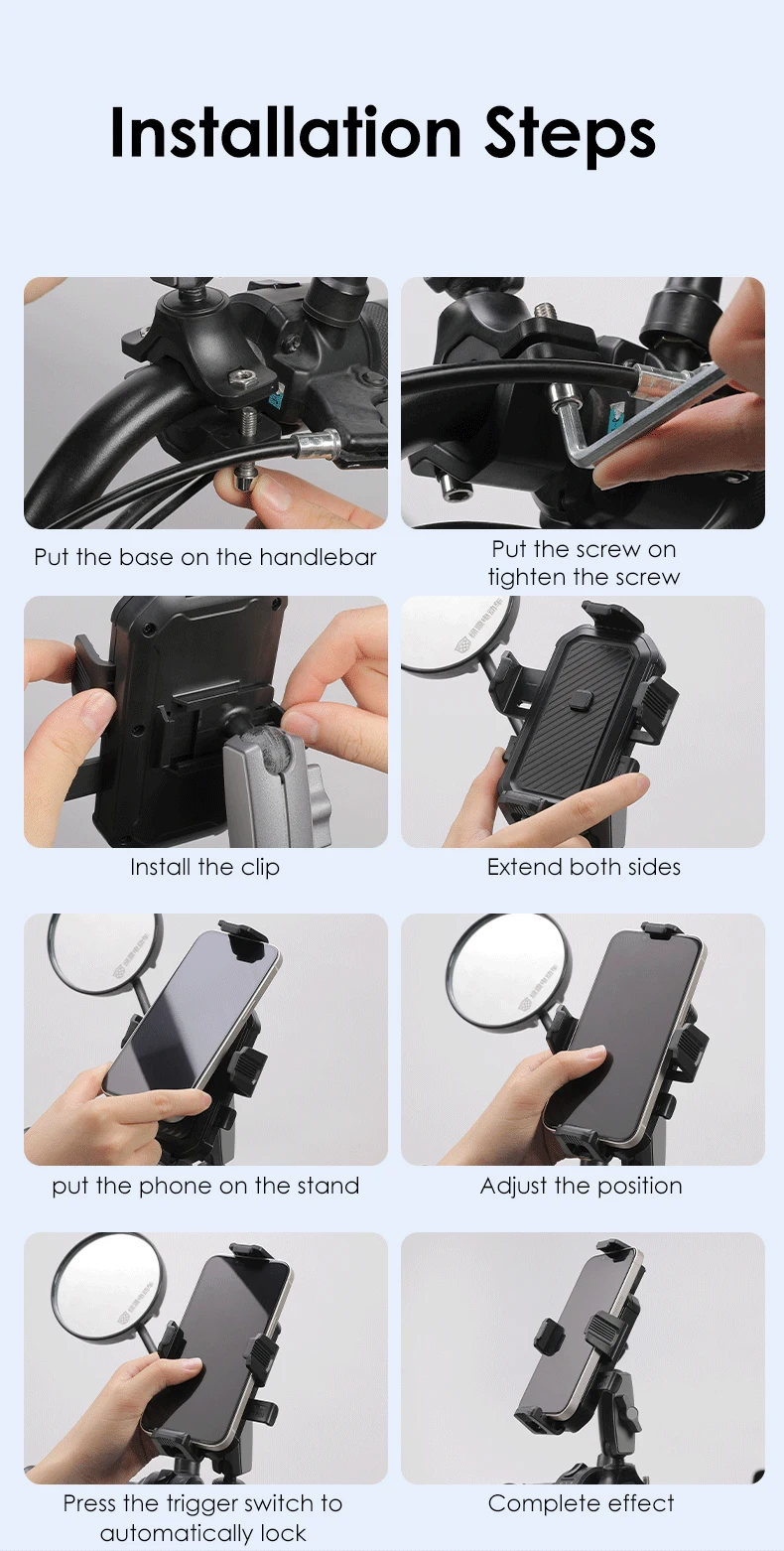 Installation Steps

Put the base on the handlebar

Put the screw on tighten the screw

Install the clip

Extend both sides

put the phone on the stand

Adjust the position

Press the trigger switch to automatically lock

Complete effect